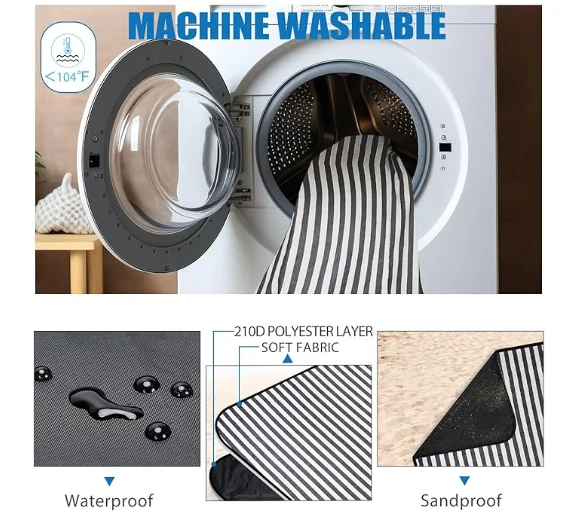 MACHINE WASHABLE

<104°F

210D POLYESTER LAYER
SOFT FABRIC

Waterproof

Sandproof